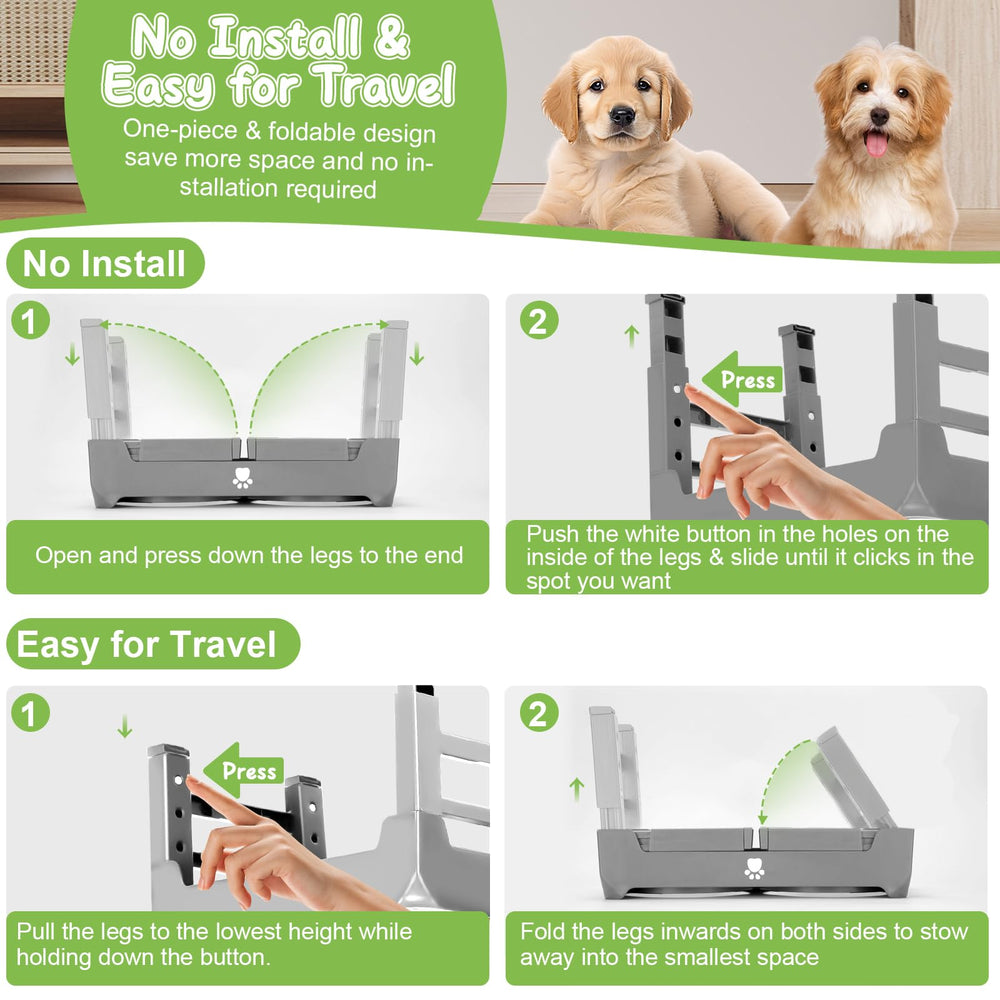 No Install & Easy for Travel

One-piece & foldable design save more space and no installation required

No Install

1

Open and press down the legs to the end

2

Press

Push the white button in the holes on the inside of the legs & slide until it clicks in the spot you want

Easy for Travel

1

Press

Pull the legs to the lowest height while holding down the button.

2

Fold the legs inwards on both sides to stow away into the smallest space