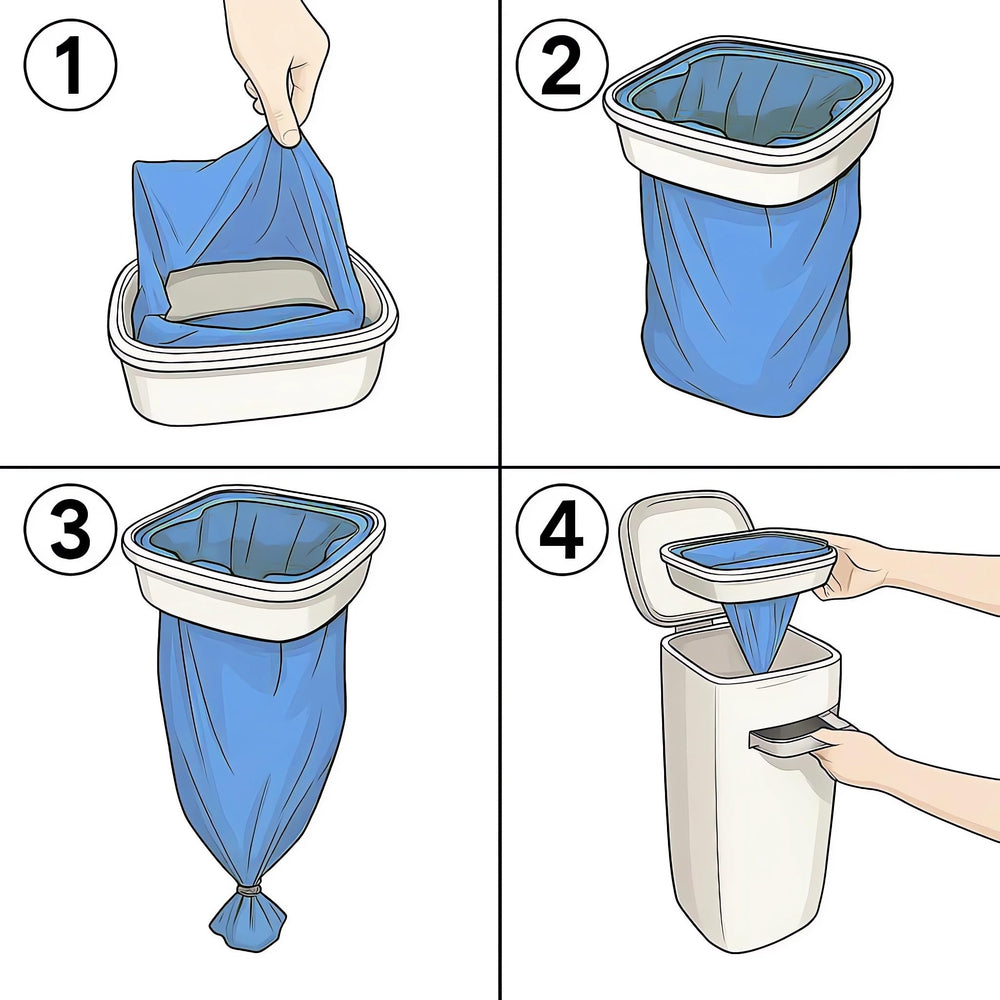 1

2

3

4