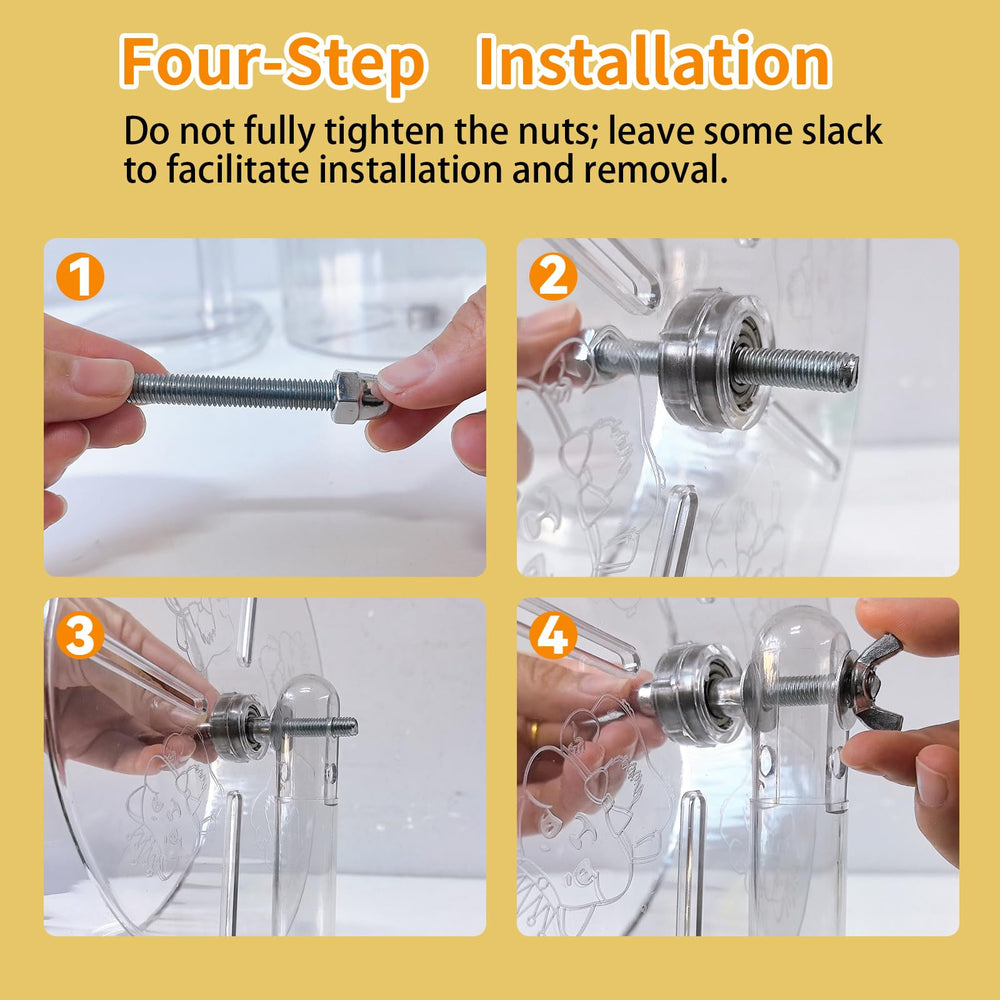 Four-Step Installation

Do not fully tighten the nuts; leave some slack to facilitate installation and removal.

1

2

3

4